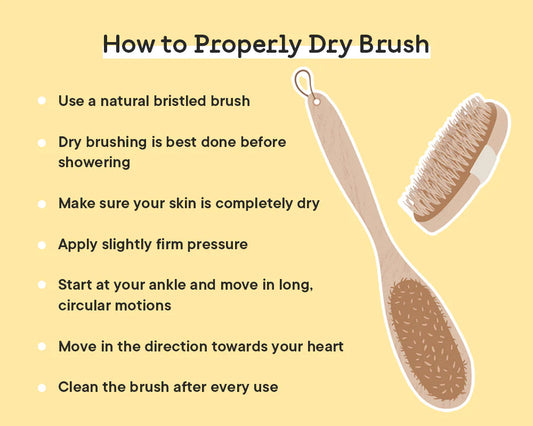 How to Properly Dry Brush

- Use a natural bristled brush
- Dry brushing is best done before showering
- Make sure your skin is completely dry
- Apply slightly firm pressure
- Start at your ankle and move in long, circular motions
- Move in the direction towards your heart
- Clean the brush after every use